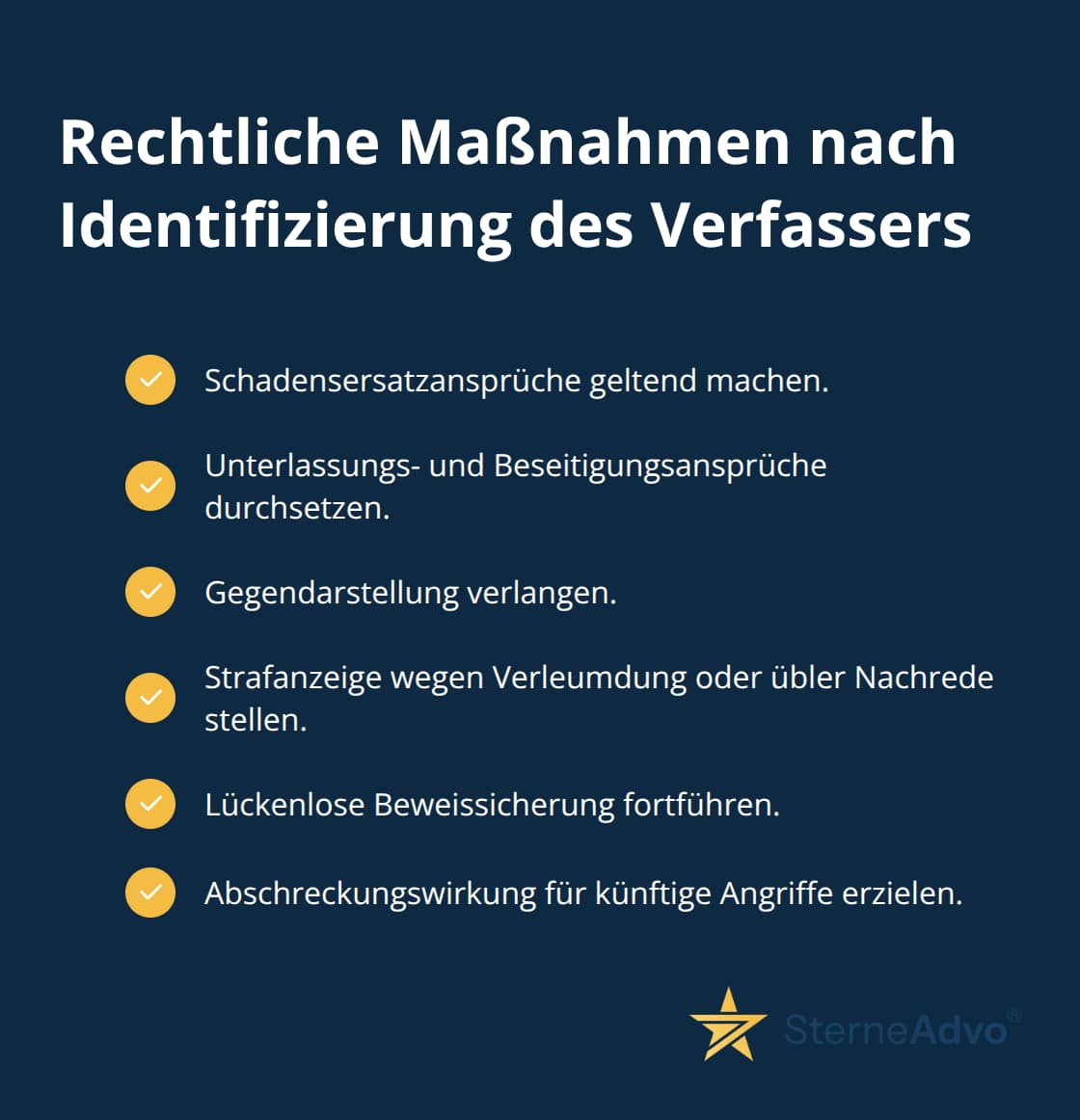 Rechtliche Maßnahmen nach Identifizierung des Verfassers

Schadensersatzansprüche geltend machen.

Unterlassungs- und Beseitigungsansprüche durchsetzen.

Gegendarstellung verlangen.

Strafanzeige wegen Verleumdung oder übler Nachrede stellen.

Lückenlose Beweissicherung fortführen.

Abschreckungswirkung für künftige Angriffe erzielen.

SterneAdvo®