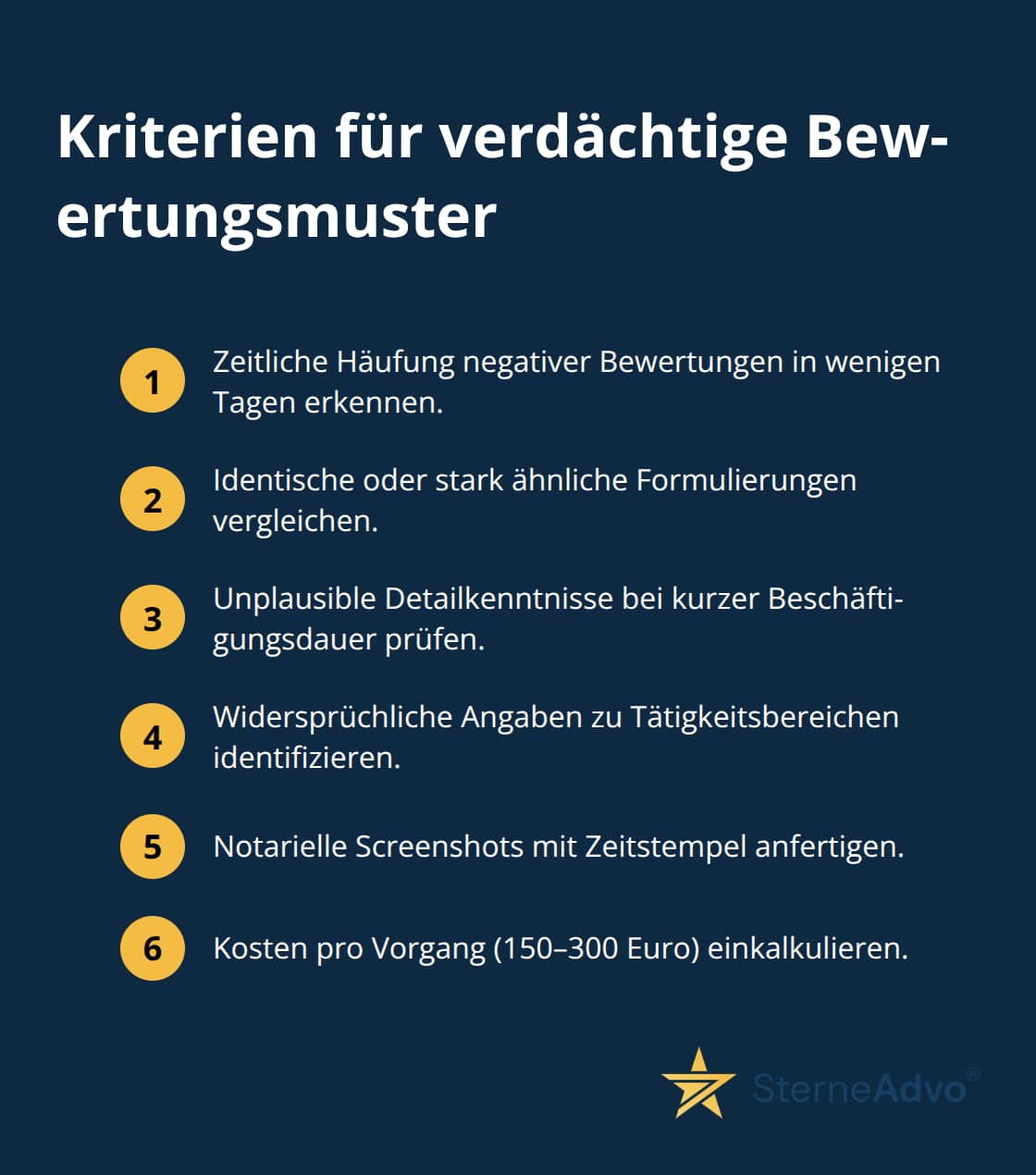 Kriterien für verdächtige Bewertungsmuster

1 Zeitliche Häufung negativer Bewertungen in wenigen Tagen erkennen.

2 Identische oder stark ähnliche Formulierungen vergleichen.

3 Unplausible Detailkenntnisse bei kurzer Beschäftigungsdauer prüfen.

4 Widersprüchliche Angaben zu Tätigkeitsbereichen identifizieren.

5 Notarielle Screenshots mit Zeitstempel anfertigen.

6 Kosten pro Vorgang (150–300 Euro) einkalkulieren.

SterneAdvo®